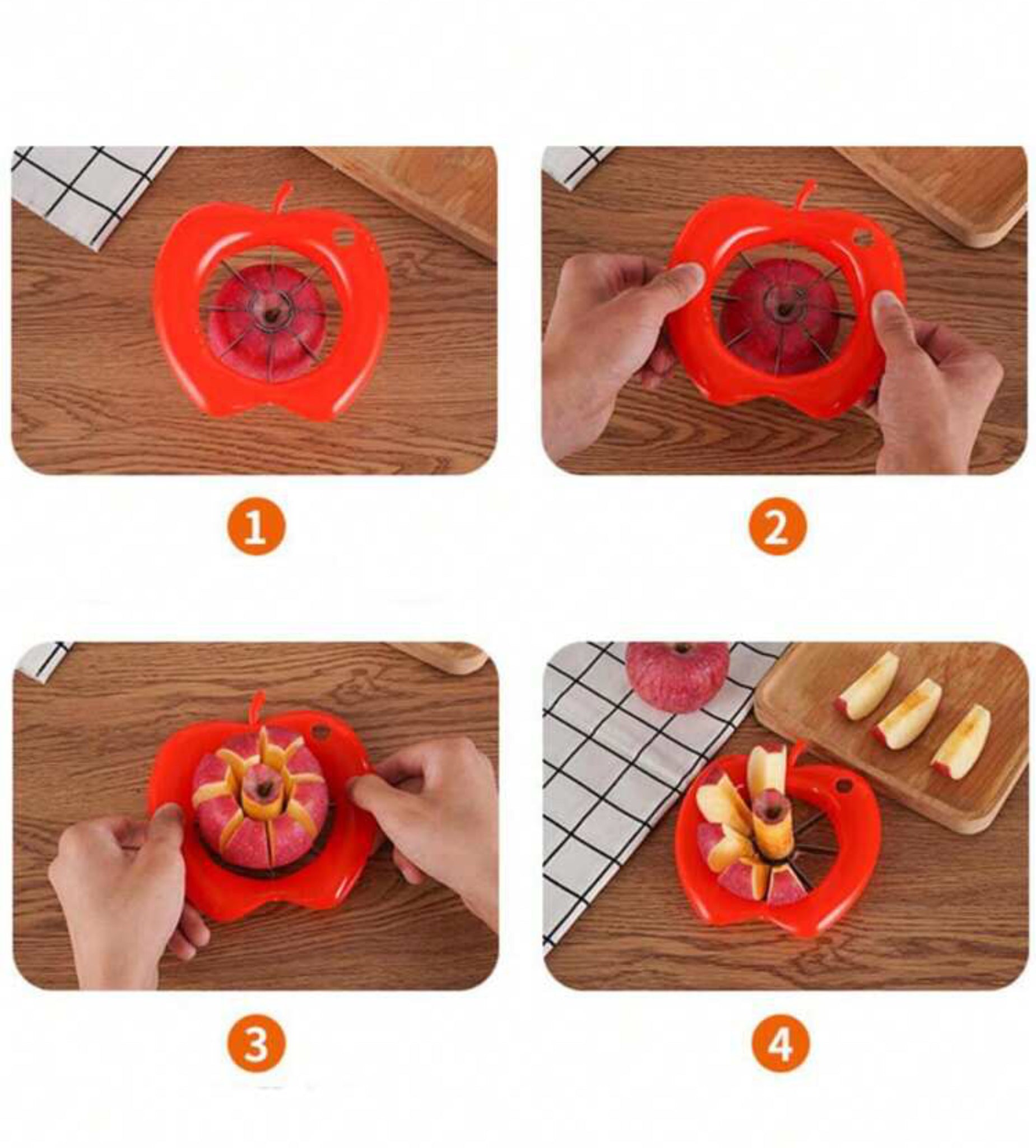 1

2

3

4