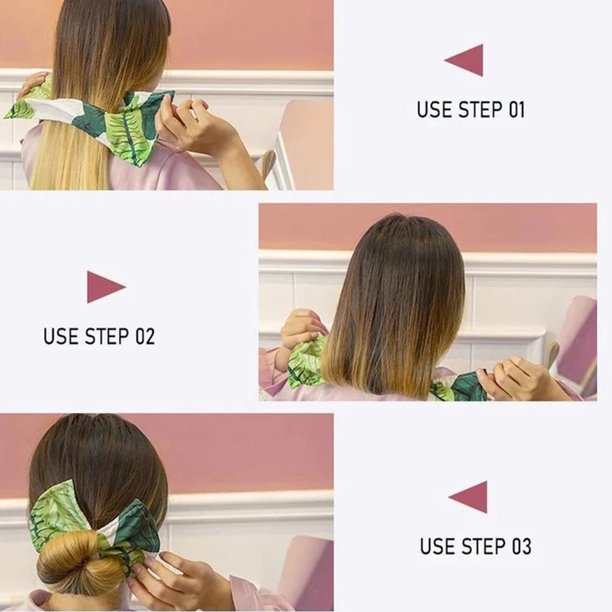 USE STEP 01

USE STEP 02

USE STEP 03